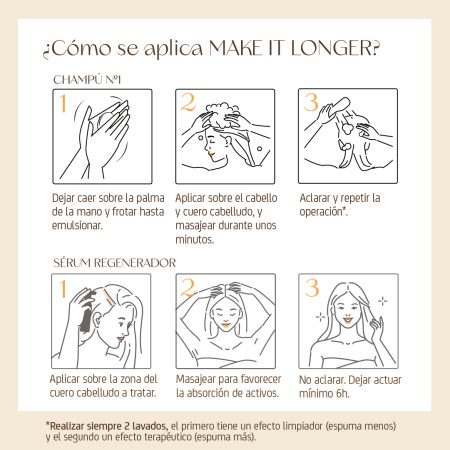 ¿Cómo se aplica MAKE IT LONGER?

CHAMPÚ Nº1

1

Dejar caer sobre la palma de la mano y frotar hasta emulsionar.

2

Aplicar sobre el cabello y cuero cabelludo, y masajear durante unos minutos.

3

Aclarar y repetir la operación*.

SÉRUM REGENERADOR

1

Aplicar sobre la zona del cuero cabelludo a tratar.

2

Masajear para favorecer la absorción de activos.

3

No aclarar. Dejar actuar mínimo 6h.

*Realizar siempre 2 lavados, el primero tiene un efecto limpiador (espuma menos) y el segundo un efecto terapéutico (espuma más).