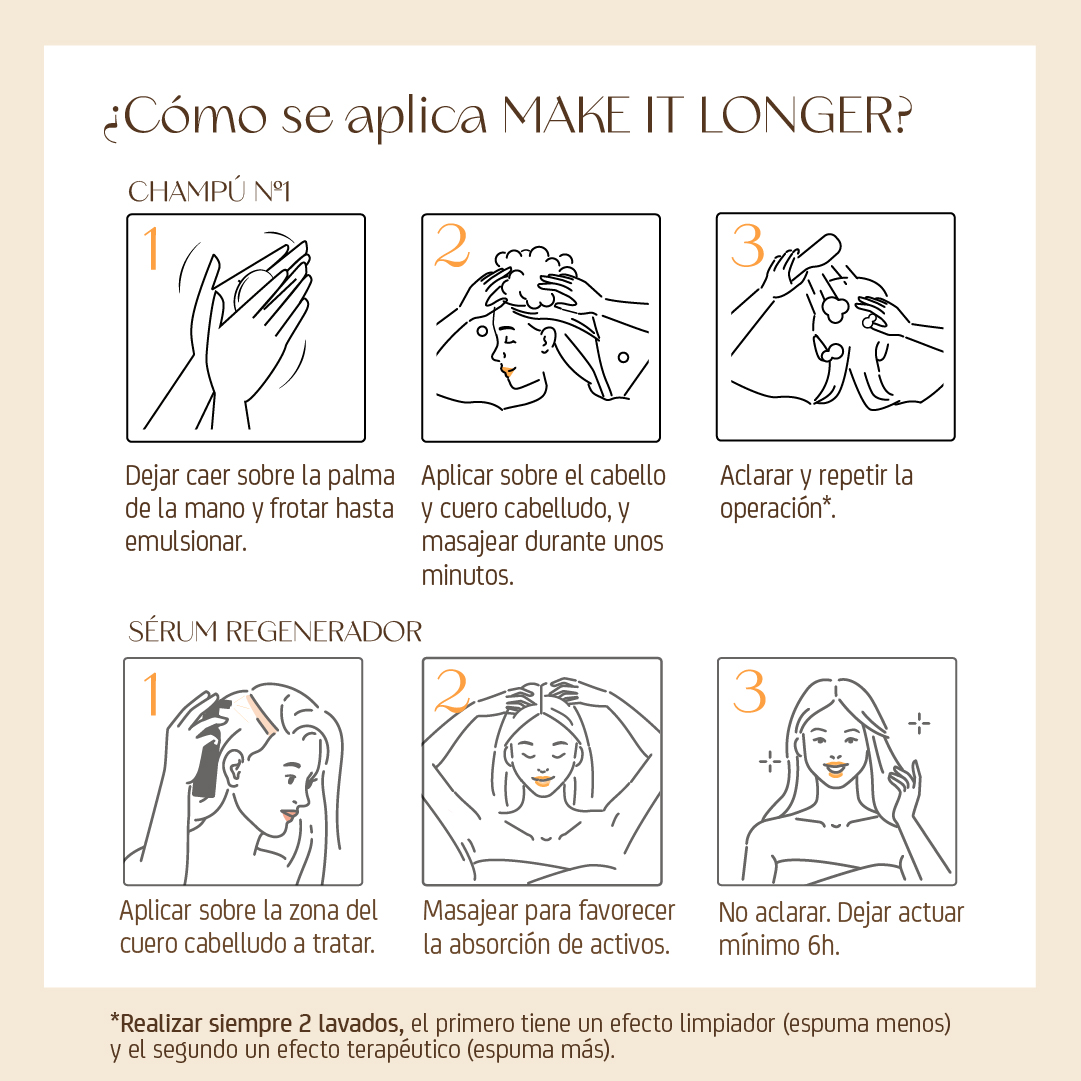 ¿Cómo se aplica MAKE IT LONGER?

CHAMPÚ Nº1

1

Dejar caer sobre la palma de la mano y frotar hasta emulsionar.

2

Aplicar sobre el cabello y cuero cabelludo, y masajear durante unos minutos.

3

Aclarar y repetir la operación*.

SÉRUM REGENERADOR

1

Aplicar sobre la zona del cuero cabelludo a tratar.

2

Masajear para favorecer la absorción de activos.

3

No aclarar. Dejar actuar mínimo 6h.

*Realizar siempre 2 lavados, el primero tiene un efecto limpiador (espuma menos) y el segundo un efecto terapéutico (espuma más).