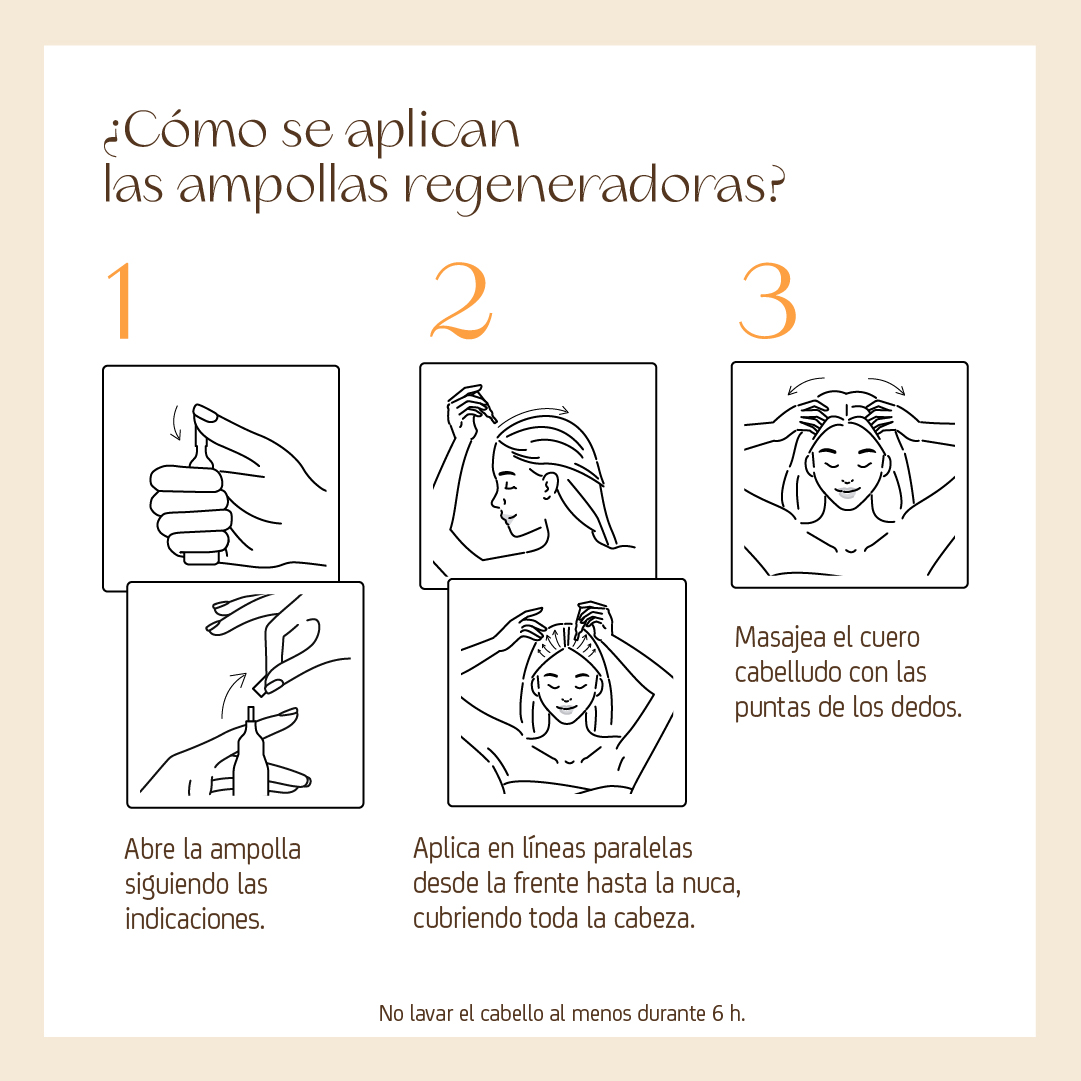 ¿Cómo se aplican las ampollas regeneradoras?

1

Abre la ampolla siguiendo las indicaciones.

2

Aplica en líneas paralelas desde la frente hasta la nuca, cubriendo toda la cabeza.

3

Masajea el cuero cabelludo con las puntas de los dedos.

No lavar el cabello al menos durante 6 h.