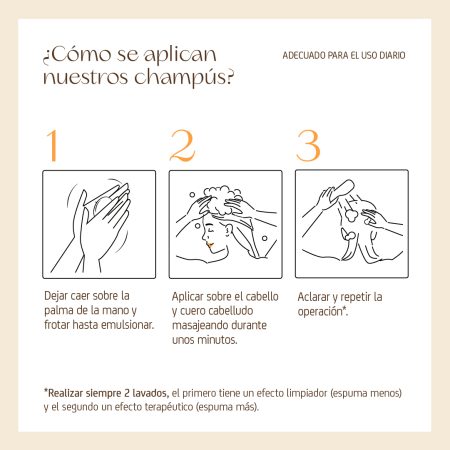 ¿Cómo se aplican nuestros champús?

ADECUADO PARA EL USO DIARIO

1

Dejar caer sobre la palma de la mano y frotar hasta emulsionar.

2

Aplicar sobre el cabello y cuero cabelludo masajeando durante unos minutos.

3

Aclarar y repetir la operación*.

*Realizar siempre 2 lavados, el primero tiene un efecto limpiador (espuma menos) y el segundo un efecto terapéutico (espuma más).