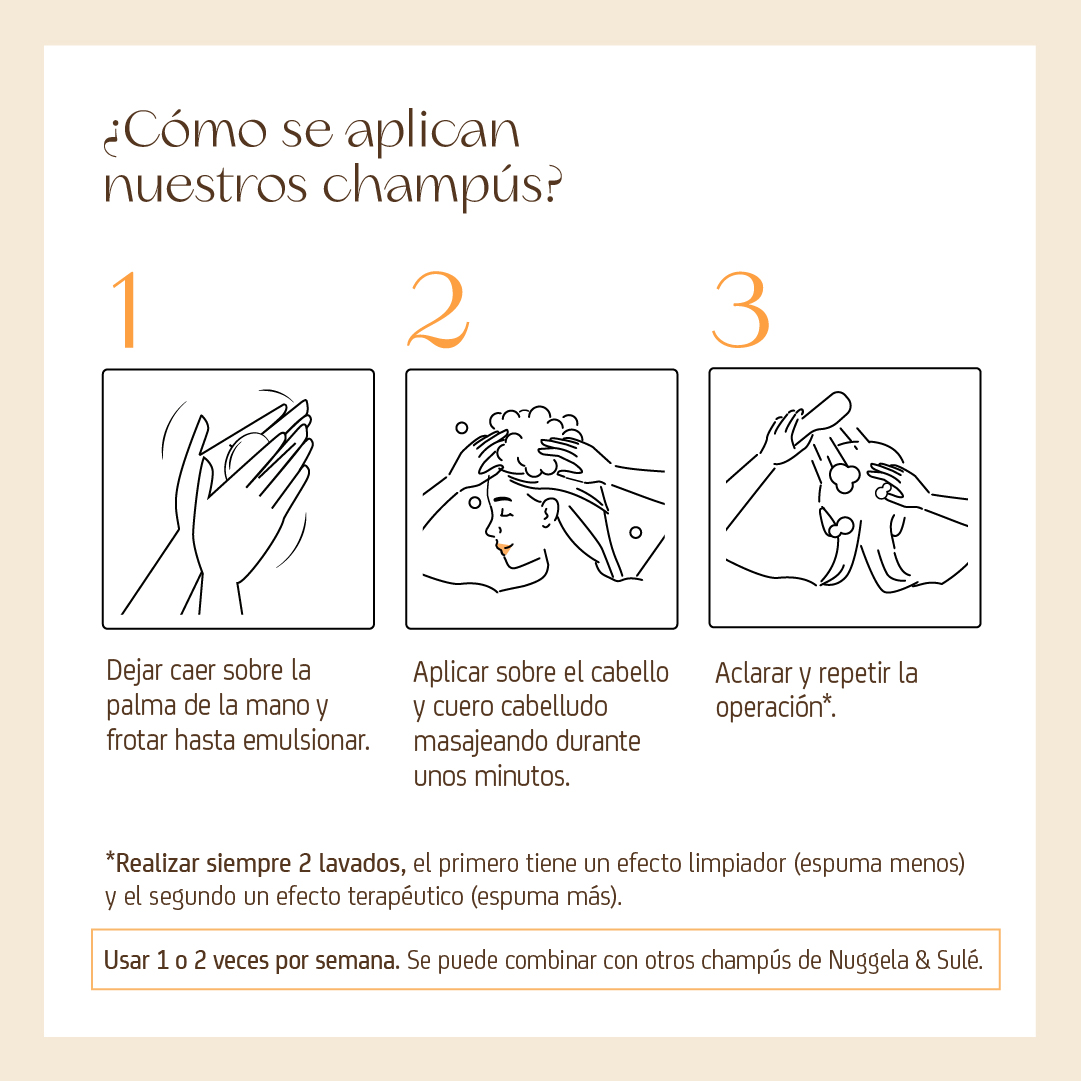 ¿Cómo se aplican nuestros champús?

1

Dejar caer sobre la palma de la mano y frotar hasta emulsionar.

2

Aplicar sobre el cabello y cuero cabelludo masajeando durante unos minutos.

3

Aclarar y repetir la operación*.

*Realizar siempre 2 lavados, el primero tiene un efecto limpiador (espuma menos) y el segundo un efecto terapéutico (espuma más).

Usar 1 o 2 veces por semana. Se puede combinar con otros champús de Nuggela & Sulé.