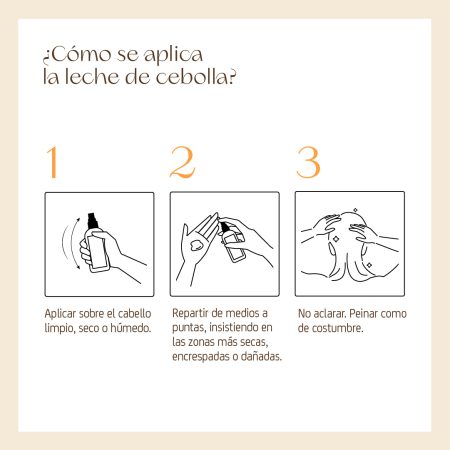 ¿Cómo se aplica la leche de cebolla?

1

Aplicar sobre el cabello limpio, seco o húmedo.

2

Repartir de medios a puntas, insistiendo en las zonas más secas, encrespadas o dañadas.

3

No aclarar. Peinar como de costumbre.